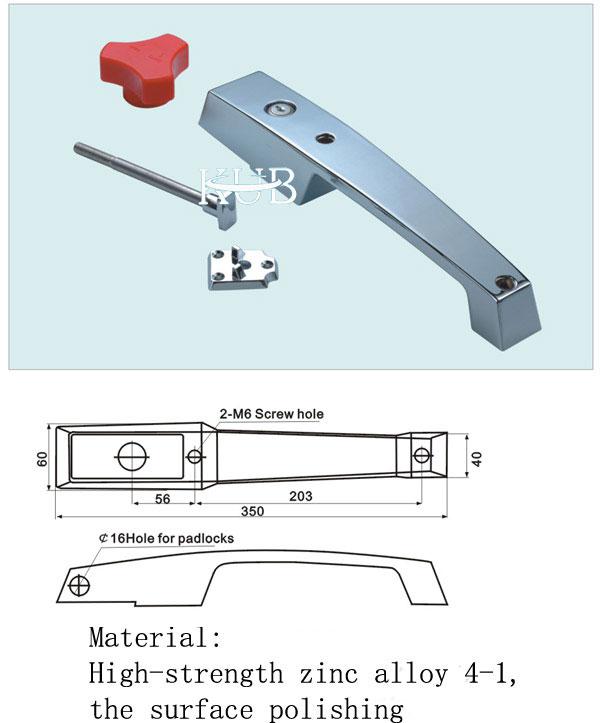 KUB

2-M6 Screw hole

60

40

56

203

350

¢16Hole for padlocks

Material:
High-strength zinc alloy 4-1, the surface polishing